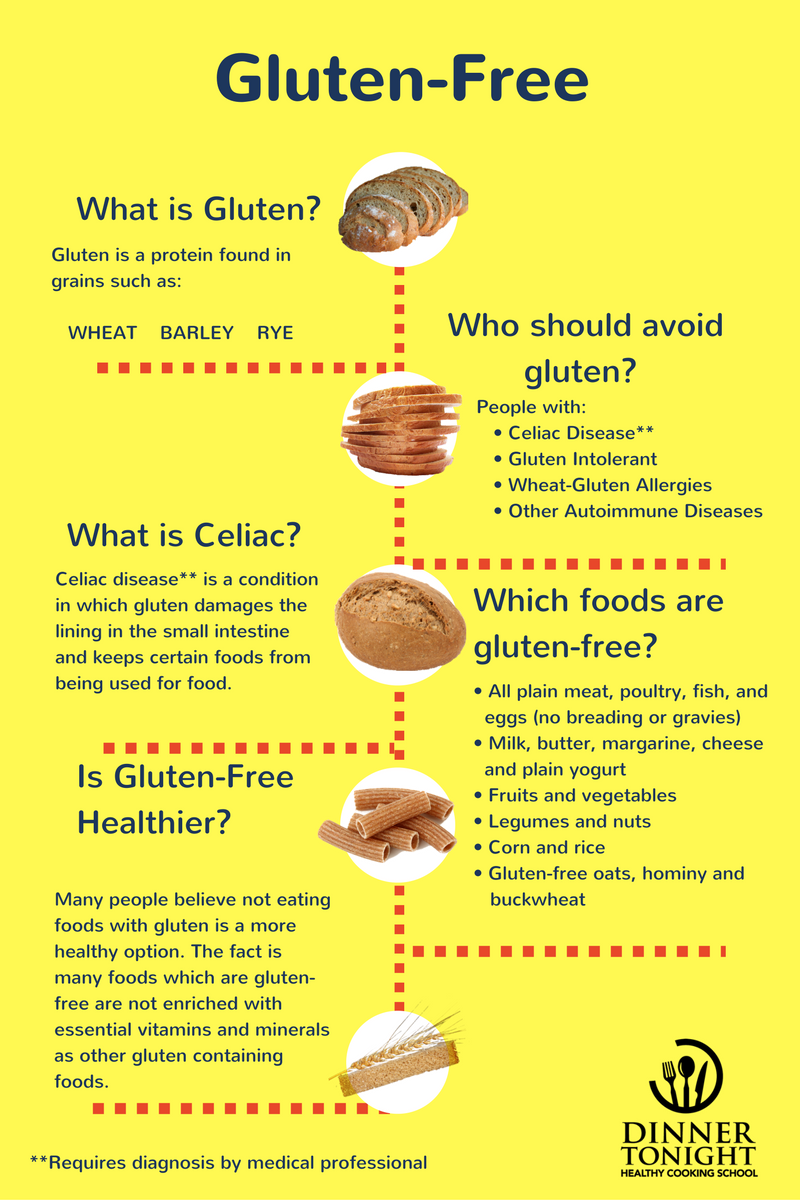 Gluten-Free

What is Gluten?

Gluten is a protein found in grains such as:

WHEAT BARLEY RYE

Who should avoid gluten?

People with:
• Celiac Disease**
• Gluten Intolerant
• Wheat-Gluten Allergies
• Other Autoimmune Diseases

What is Celiac?

Celiac disease** is a condition in which gluten damages the lining in the small intestine and keeps certain foods from being used for food.

Which foods are gluten-free?

• All plain meat, poultry, fish, and eggs (no breading or gravies)
• Milk, butter, margarine, cheese and plain yogurt
• Fruits and vegetables
• Legumes and nuts
• Corn and rice
• Gluten-free oats, hominy and buckwheat

Is Gluten-Free Healthier?

Many people believe not eating foods with gluten is a more healthy option. The fact is many foods which are gluten-free are not enriched with essential vitamins and minerals as other gluten containing foods.

**Requires diagnosis by medical professional

DINNER TONIGHT
HEALTHY COOKING SCHOOL