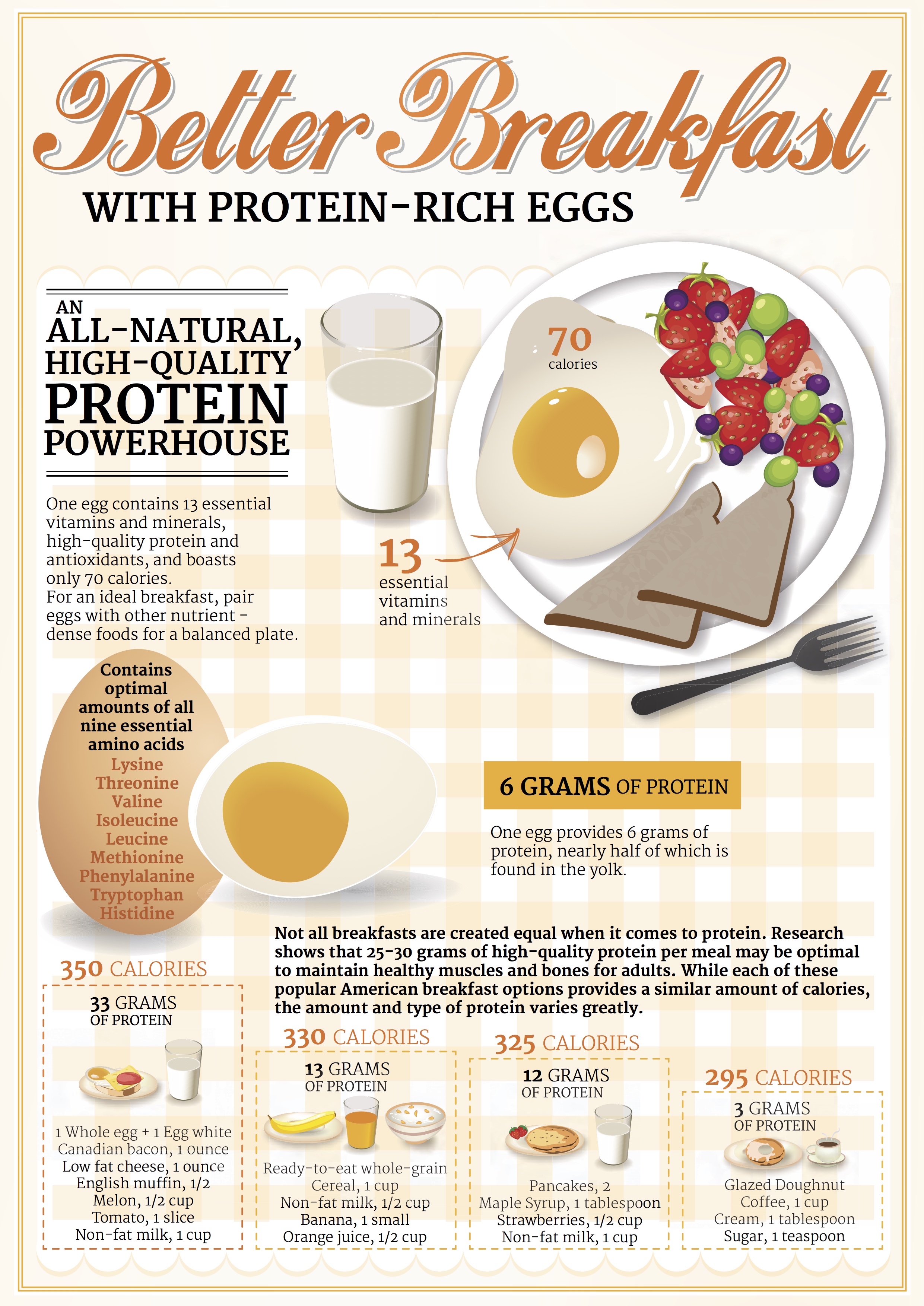 Better Breakfast

WITH PROTEIN-RICH EGGS

AN ALL-NATURAL, HIGH-QUALITY PROTEIN POWERHOUSE

One egg contains 13 essential vitamins and minerals, high-quality protein and antioxidants, and boasts only 70 calories.
For an ideal breakfast, pair eggs with other nutrient - dense foods for a balanced plate.

70 calories

13 essential vitamins and minerals

Contains optimal amounts of all nine essential amino acids
Lysine
Threonine
Valine
Isoleucine
Leucine
Methionine
Phenylalanine
Tryptophan
Histidine

6 GRAMS OF PROTEIN

One egg provides 6 grams of protein, nearly half of which is found in the yolk.

Not all breakfasts are created equal when it comes to protein. Research shows that 25-30 grams of high-quality protein per meal may be optimal to maintain healthy muscles and bones for adults. While each of these popular American breakfast options provides a similar amount of calories, the amount and type of protein varies greatly.

350 CALORIES
33 GRAMS OF PROTEIN
1 Whole egg + 1 Egg white
Canadian bacon, 1 ounce
Low fat cheese, 1 ounce
English muffin, 1/2
Melon, 1/2 cup
Tomato, 1 slice
Non-fat milk, 1 cup

330 CALORIES
13 GRAMS OF PROTEIN
Ready-to-eat whole-grain Cereal, 1 cup
Non-fat milk, 1/2 cup
Banana, 1 small
Orange juice, 1/2 cup

325 CALORIES
12 GRAMS OF PROTEIN
Pancakes, 2
Maple Syrup, 1 tablespoon
Strawberries, 1/2 cup
Non-fat milk, 1 cup

295 CALORIES
3 GRAMS OF PROTEIN
Glazed Doughnut
Coffee, 1 cup
Cream, 1 tablespoon
Sugar, 1 teaspoon